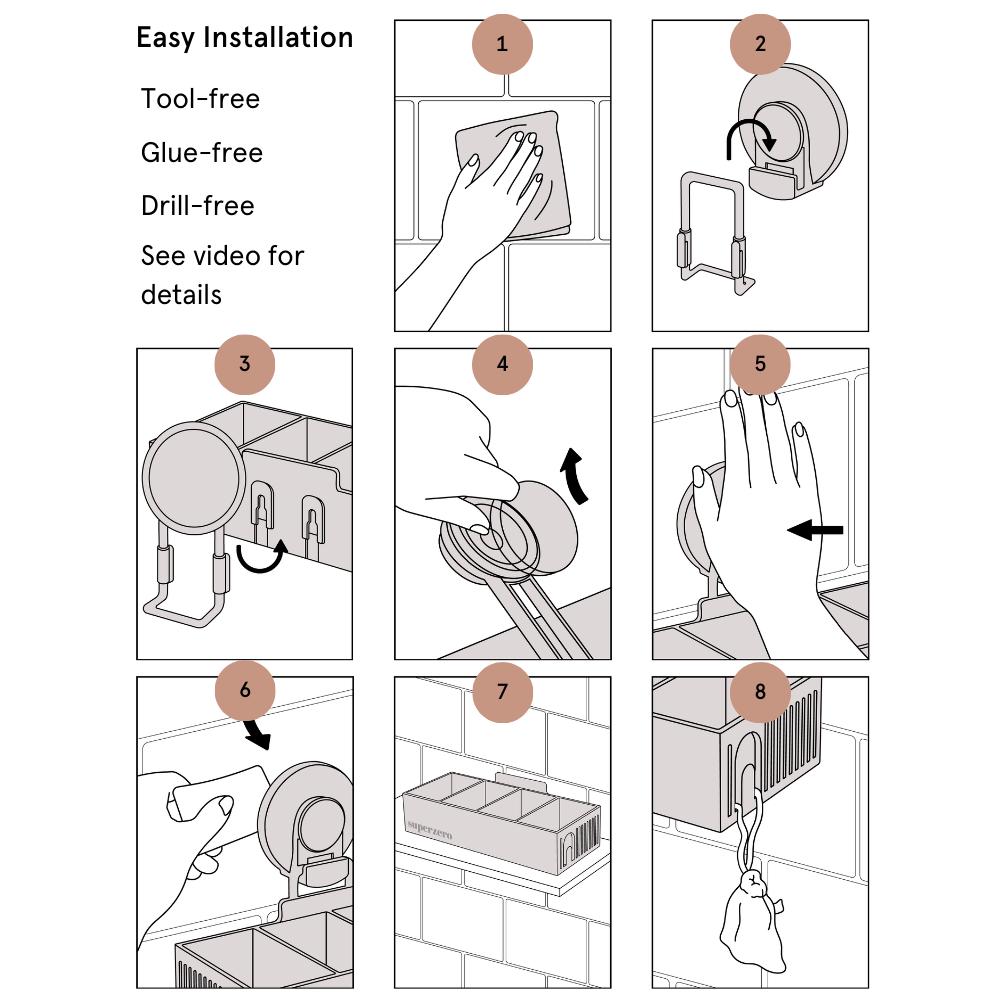 Easy Installation

Tool-free

Glue-free

Drill-free

See video for details

1

2

3

4

5

6

7

superzero

8